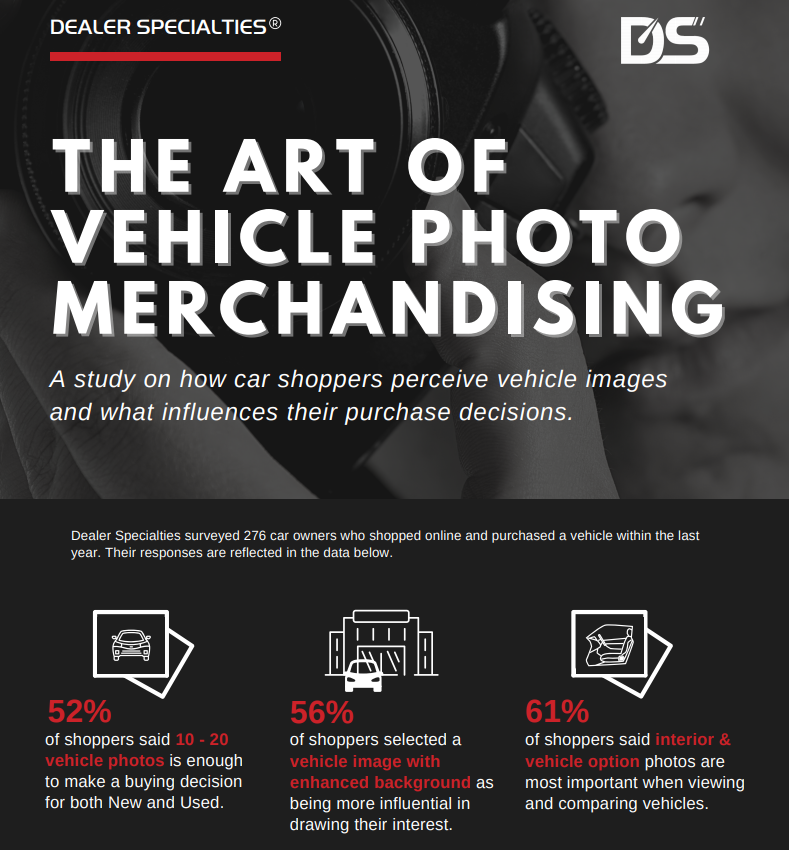 DEALER SPECIALTIES®

DS

THE ART OF VEHICLE PHOTO MERCHANDISING

A study on how car shoppers perceive vehicle images and what influences their purchase decisions.

Dealer Specialties surveyed 276 car owners who shopped online and purchased a vehicle within the last year. Their responses are reflected in the data below.

52%
of shoppers said 10 - 20 vehicle photos is enough to make a buying decision for both New and Used.

56%
of shoppers selected a vehicle image with enhanced background as being more influential in drawing their interest.

61%
of shoppers said interior & vehicle option photos are most important when viewing and comparing vehicles.