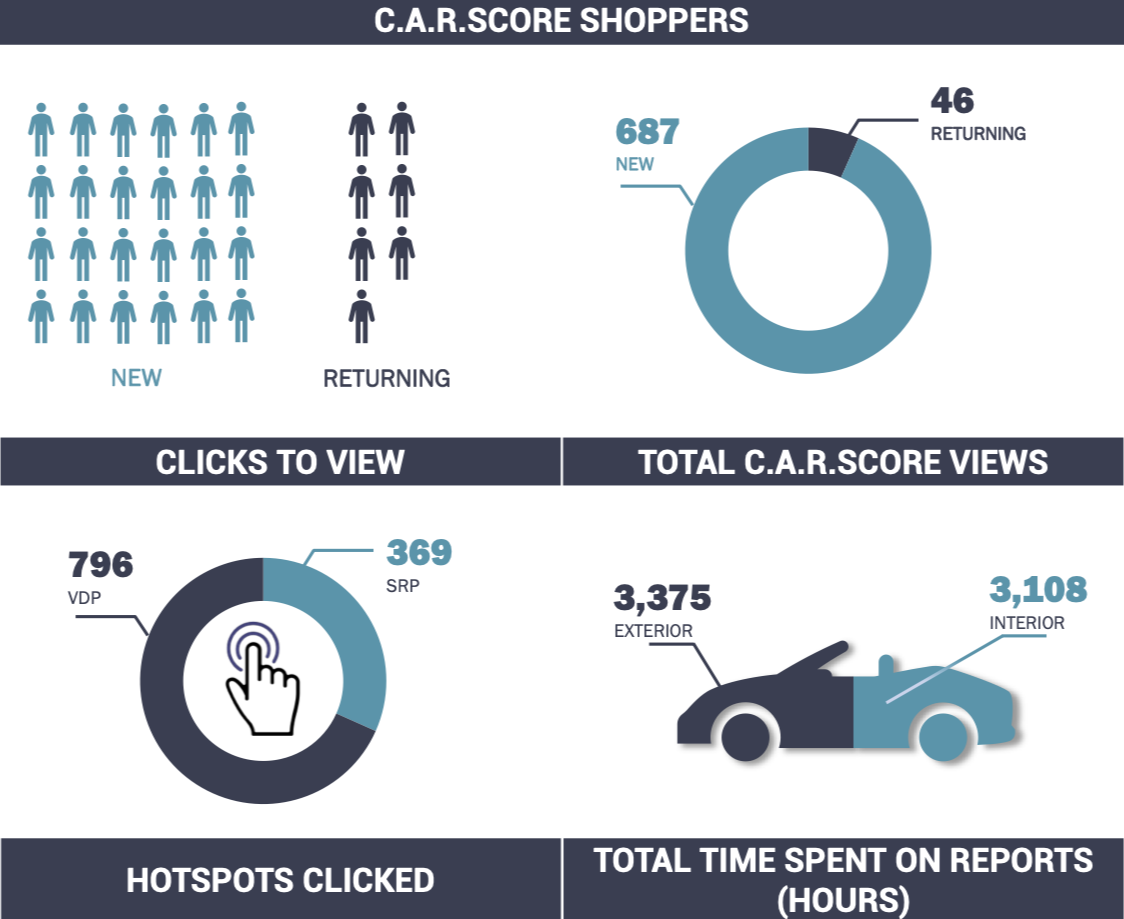 C.A.R.SCORE SHOPPERS

NEW

RETURNING

687
NEW

46
RETURNING

CLICKS TO VIEW

TOTAL C.A.R.SCORE VIEWS

796
VDP

369
SRP

3,375
EXTERIOR

3,108
INTERIOR

HOTSPOTS CLICKED

TOTAL TIME SPENT ON REPORTS (HOURS)